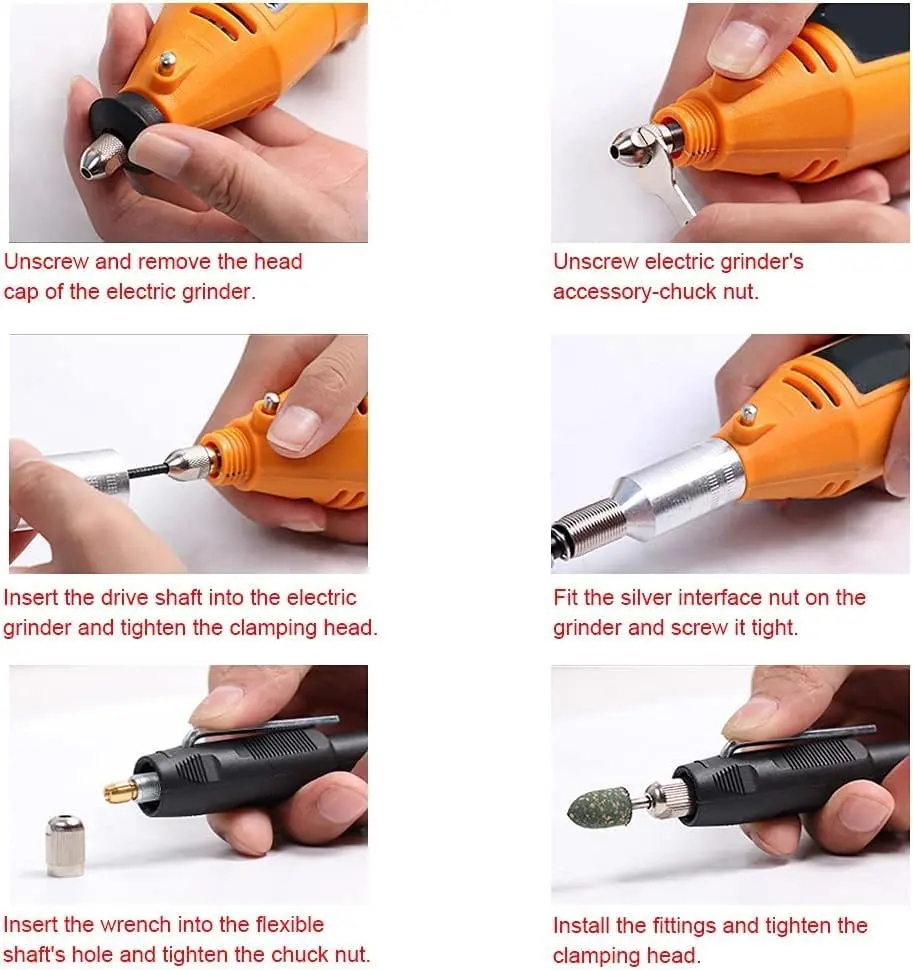 Unscrew and remove the head cap of the electric grinder.

Unscrew electric grinder's accessory-chuck nut.

Insert the drive shaft into the electric grinder and tighten the clamping head.

Fit the silver interface nut on the grinder and screw it tight.

Insert the wrench into the flexible shaft's hole and tighten the chuck nut.

Install the fittings and tighten the clamping head.