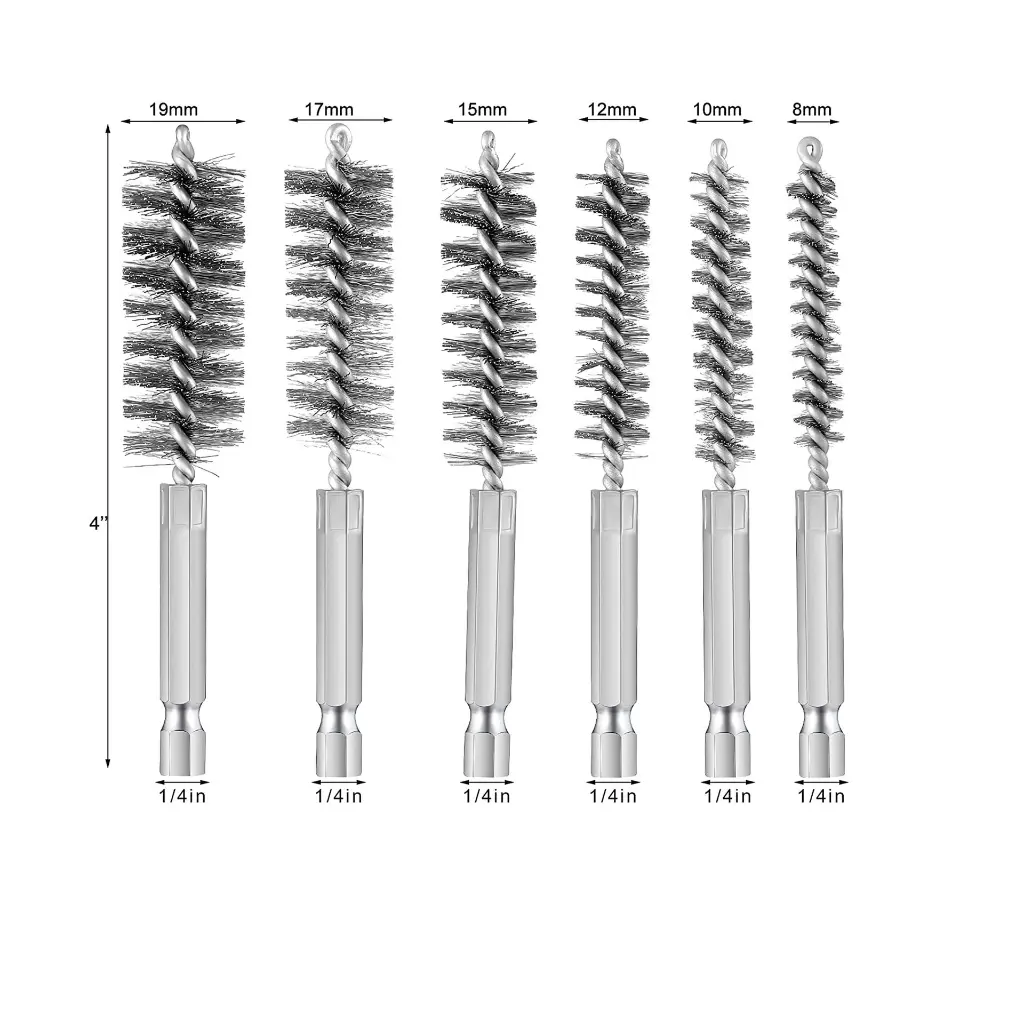 19mm
17mm
15mm
12mm
10mm
8mm

4"

1/4in
1/4in
1/4in
1/4in
1/4in
1/4in