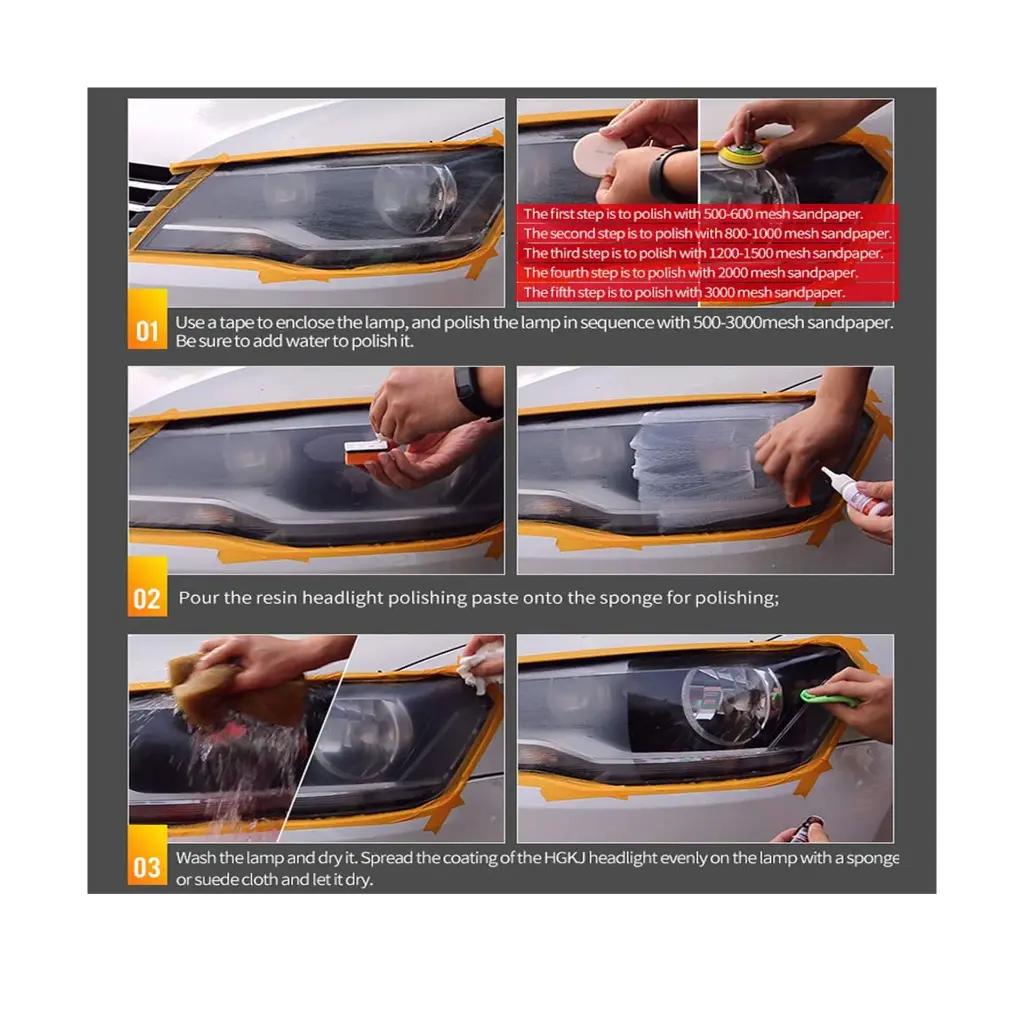 The first step is to polish with 500-600 mesh sandpaper.
The second step is to polish with 800-1000 mesh sandpaper.
The third step is to polish with 1200-1500 mesh sandpaper.
The fourth step is to polish with 2000 mesh sandpaper.
The fifth step is to polish with 3000 mesh sandpaper.

01 Use a tape to enclose the lamp, and polish the lamp in sequence with 500-3000mesh sandpaper. Be sure to add water to polish it.

02 Pour the resin headlight polishing paste onto the sponge for polishing;

03 Wash the lamp and dry it. Spread the coating of the HGKJ headlight evenly on the lamp with a sponge or suede cloth and let it dry.