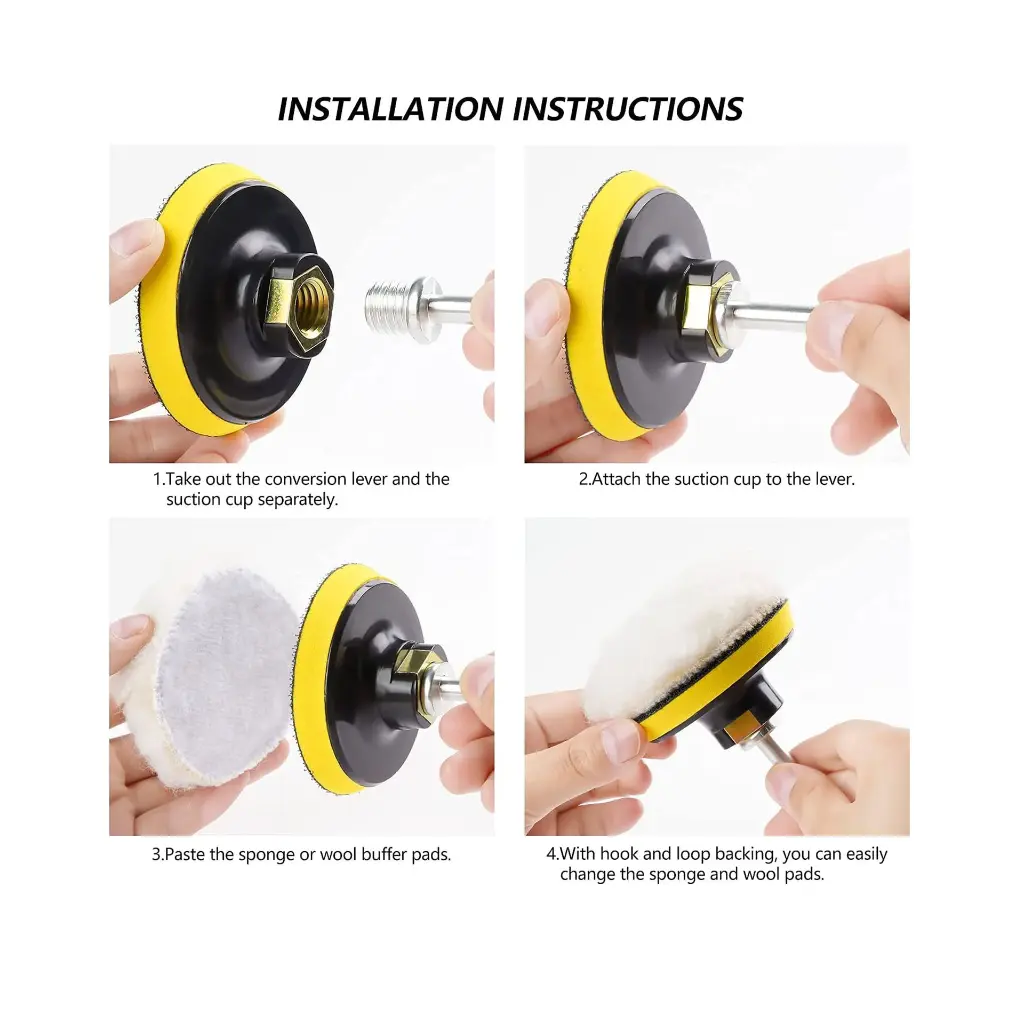 INSTALLATION INSTRUCTIONS

1.Take out the conversion lever and the suction cup separately.

2.Attach the suction cup to the lever.

3.Paste the sponge or wool buffer pads.

4.With hook and loop backing, you can easily change the sponge and wool pads.