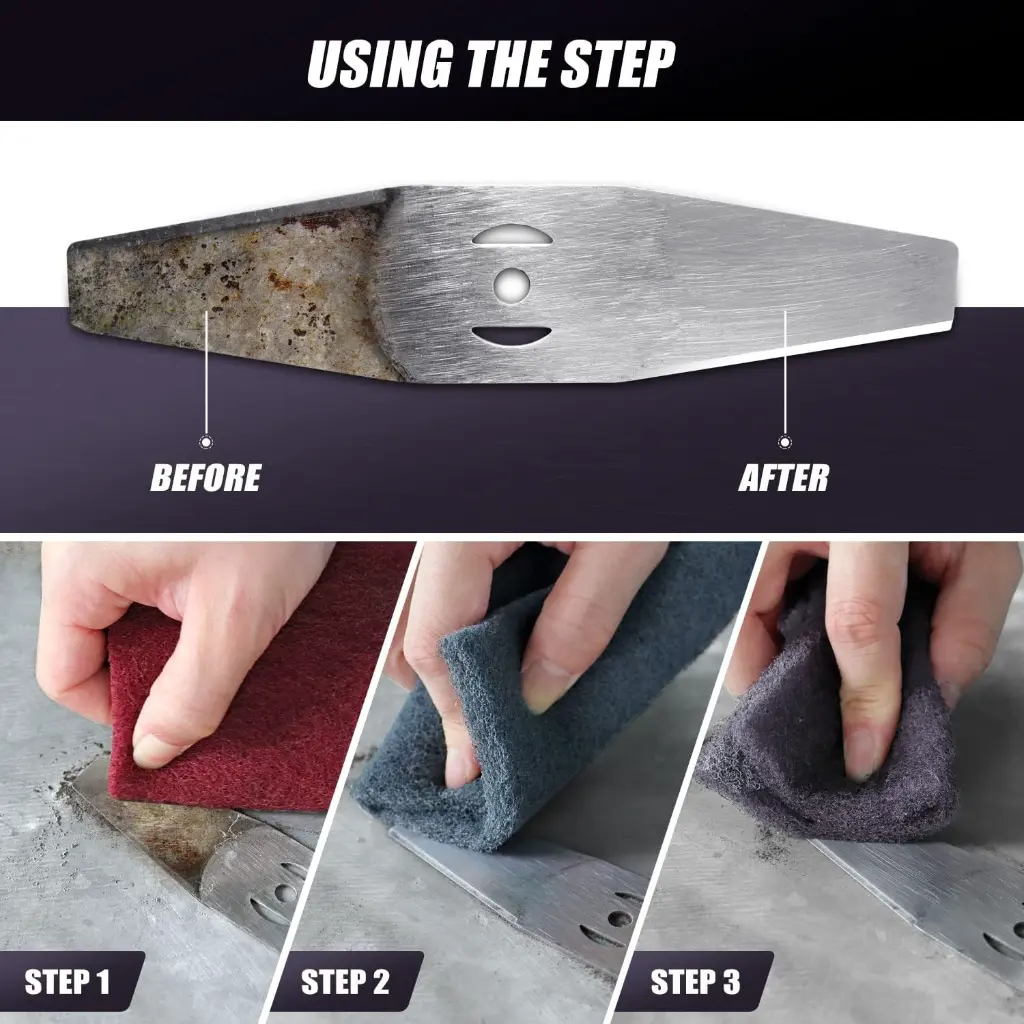 USING THE STEP

BEFORE

AFTER

STEP 1

STEP 2

STEP 3