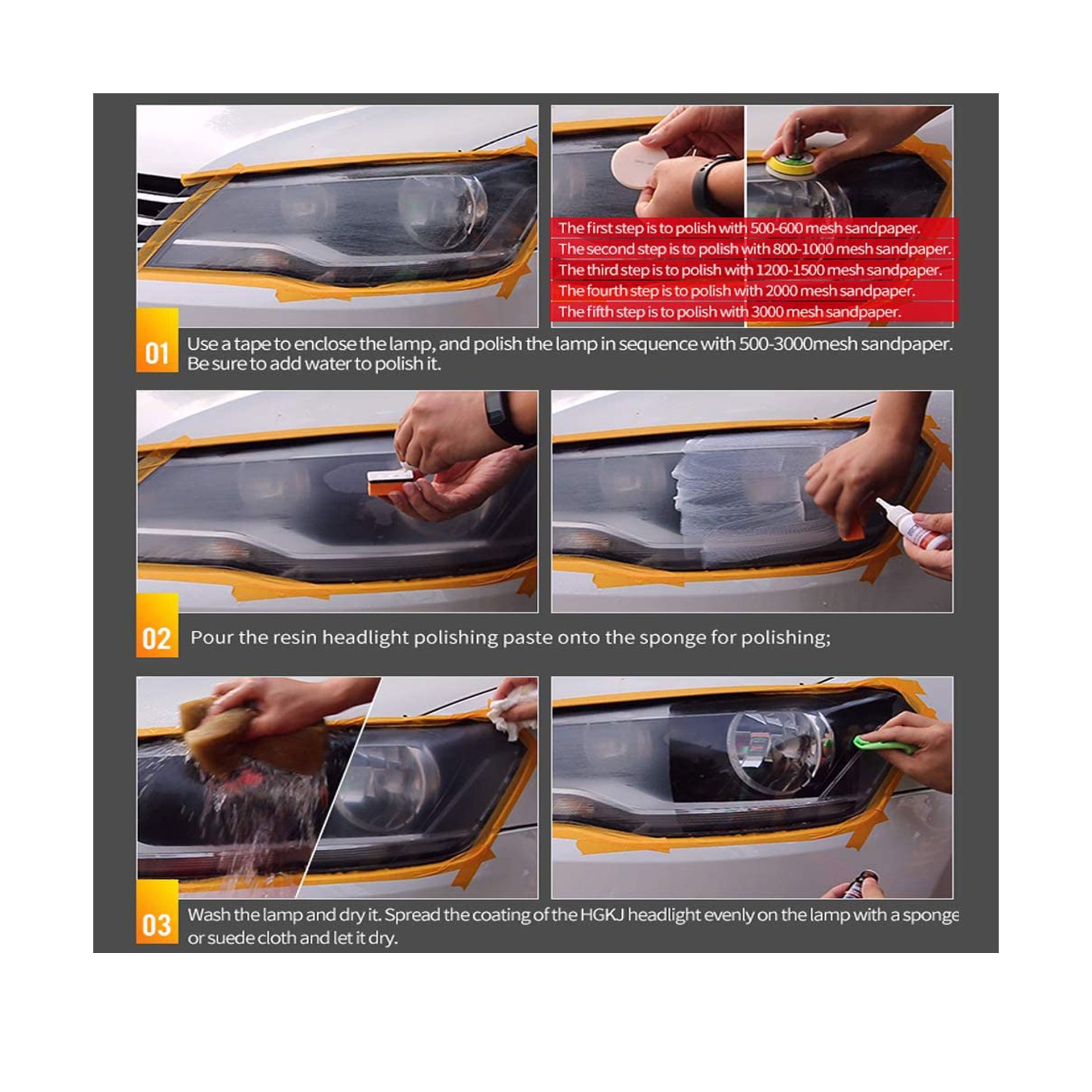 The first step is to polish with 500-600 mesh sandpaper.
The second step is to polish with 800-1000 mesh sandpaper.
The third step is to polish with 1200-1500 mesh sandpaper.
The fourth step is to polish with 2000 mesh sandpaper.
The fifth step is to polish with 3000 mesh sandpaper.

01 Use a tape to enclose the lamp, and polish the lamp in sequence with 500-3000mesh sandpaper. Be sure to add water to polish it.

02 Pour the resin headlight polishing paste onto the sponge for polishing;

03 Wash the lamp and dry it. Spread the coating of the HGKJ headlight evenly on the lamp with a sponge or suede cloth and let it dry.