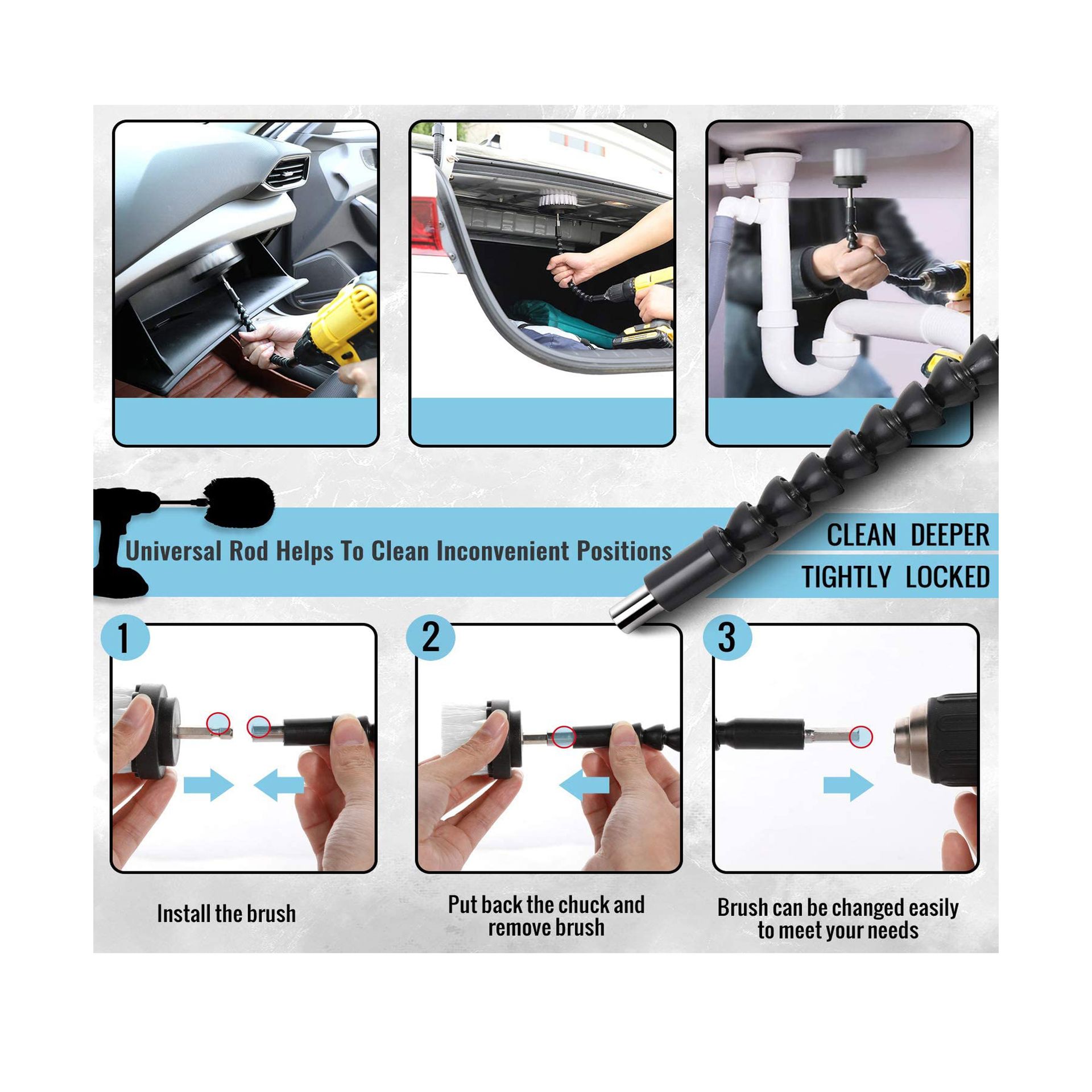 Universal Rod Helps To Clean Inconvenient Positions

CLEAN DEEPER

TIGHTLY LOCKED

1

2

3

Install the brush

Put back the chuck and remove brush

Brush can be changed easily to meet your needs