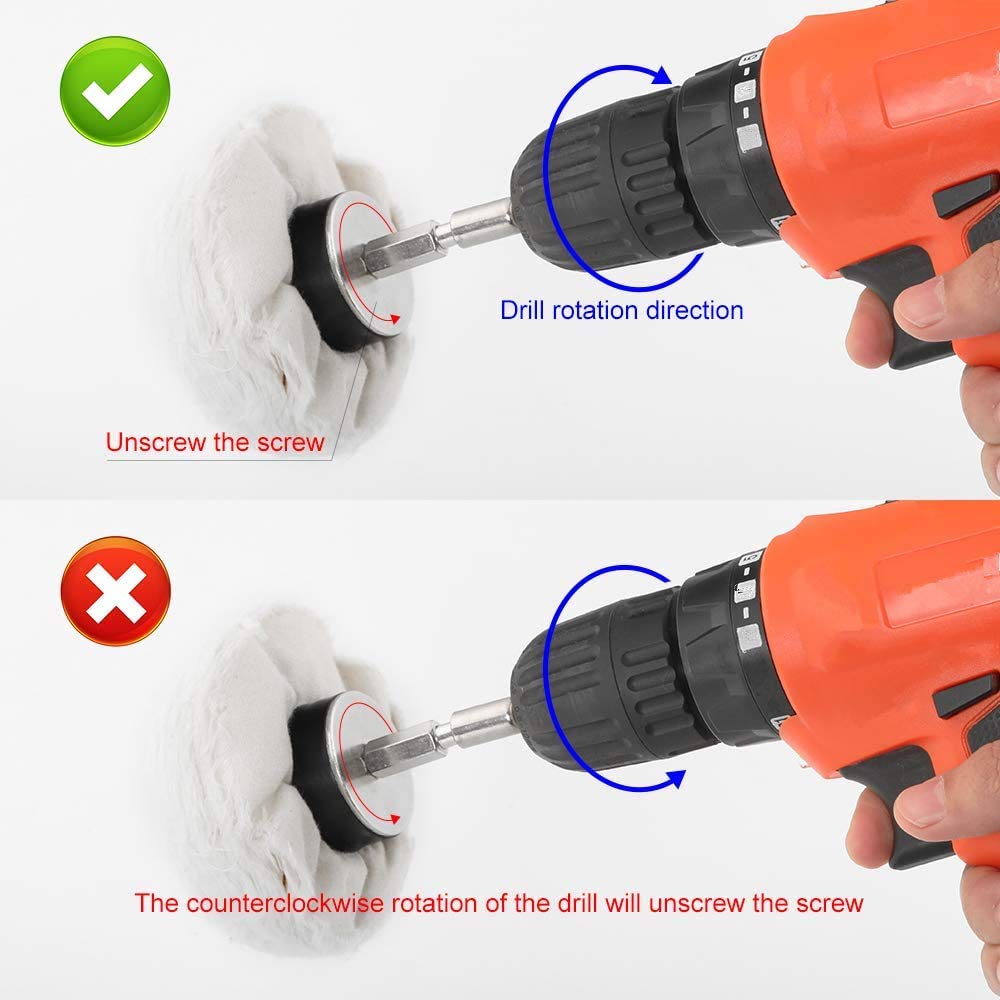 Drill rotation direction

Unscrew the screw

The counterclockwise rotation of the drill will unscrew the screw