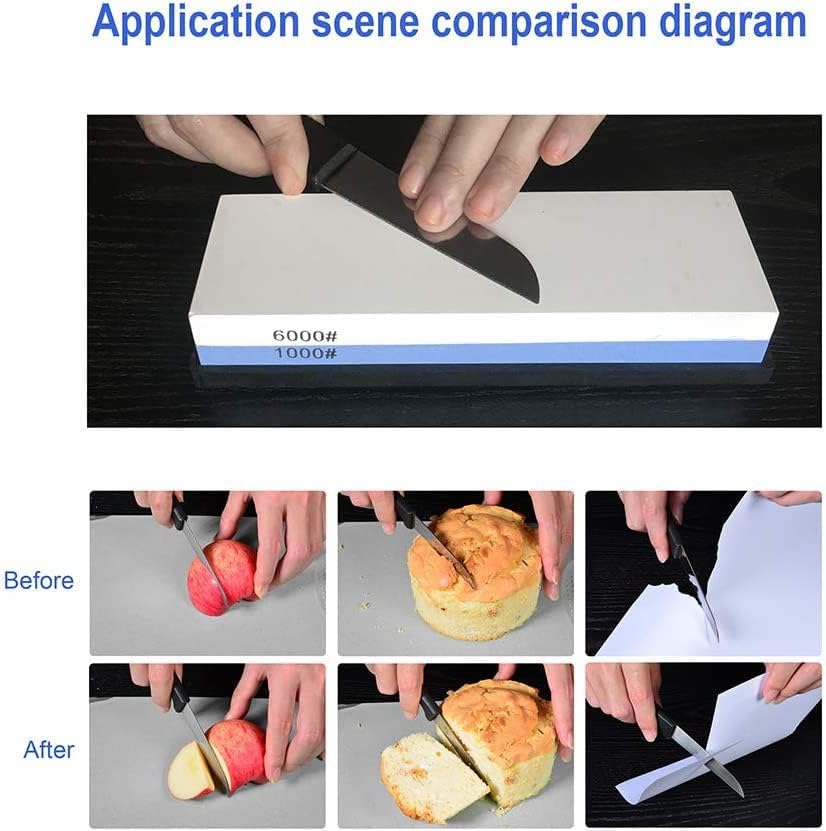 Application scene comparison diagram

6000#
1000#

Before

After