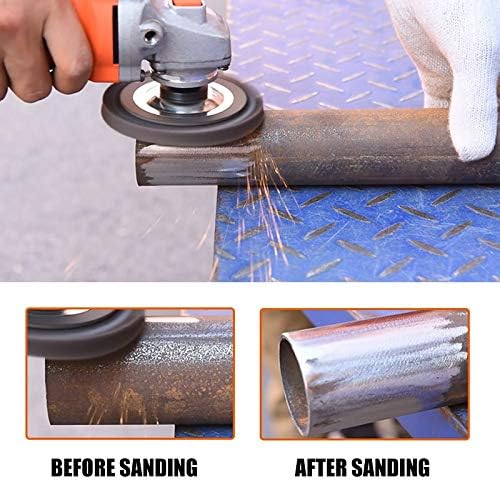 BEFORE SANDING

AFTER SANDING