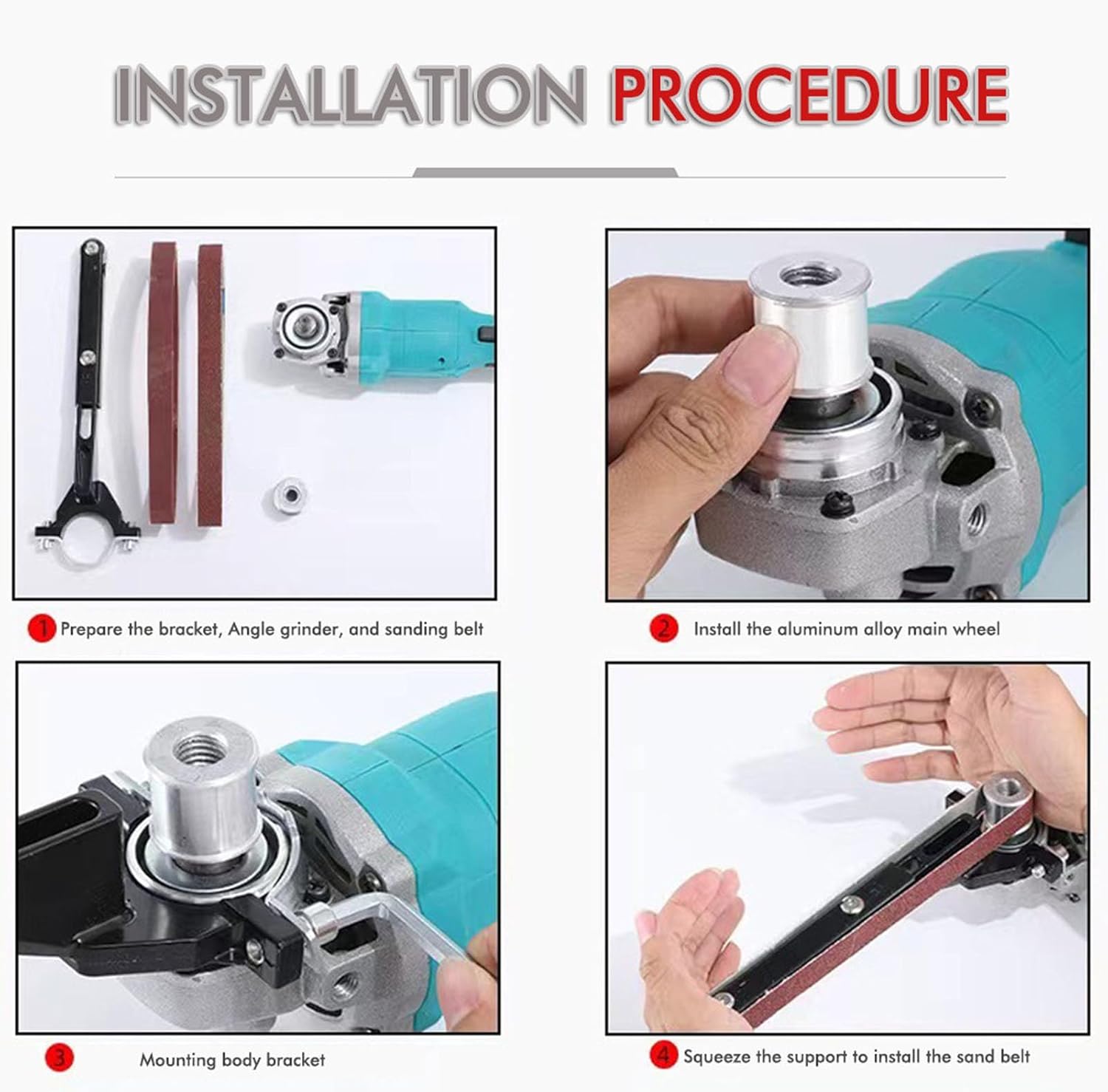 INSTALLATION PROCEDURE

1 Prepare the bracket, Angle grinder, and sanding belt

2 Install the aluminum alloy main wheel

3 Mounting body bracket

4 Squeeze the support to install the sand belt