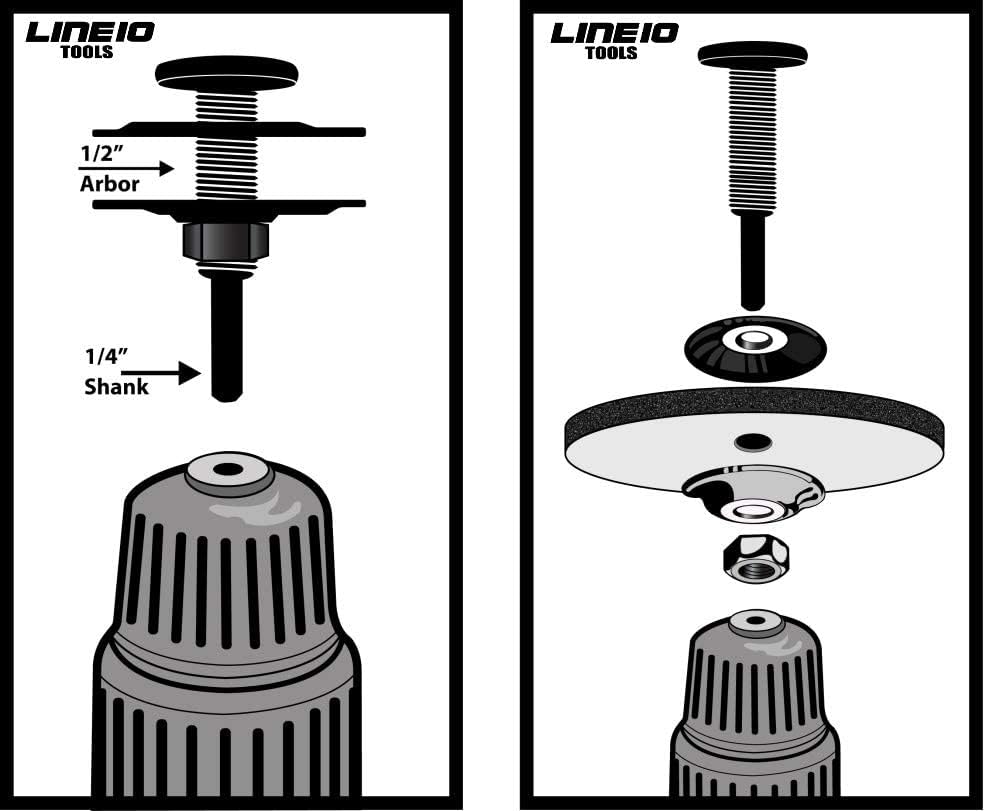 LINE10 TOOLS

1/2"
Arbor

1/4"
Shank

LINE10 TOOLS