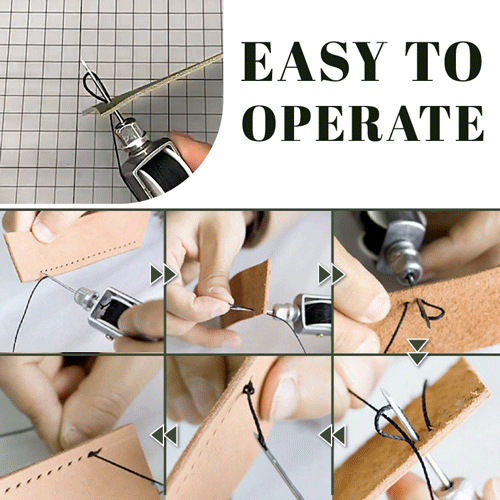 EASY TO OPERATE