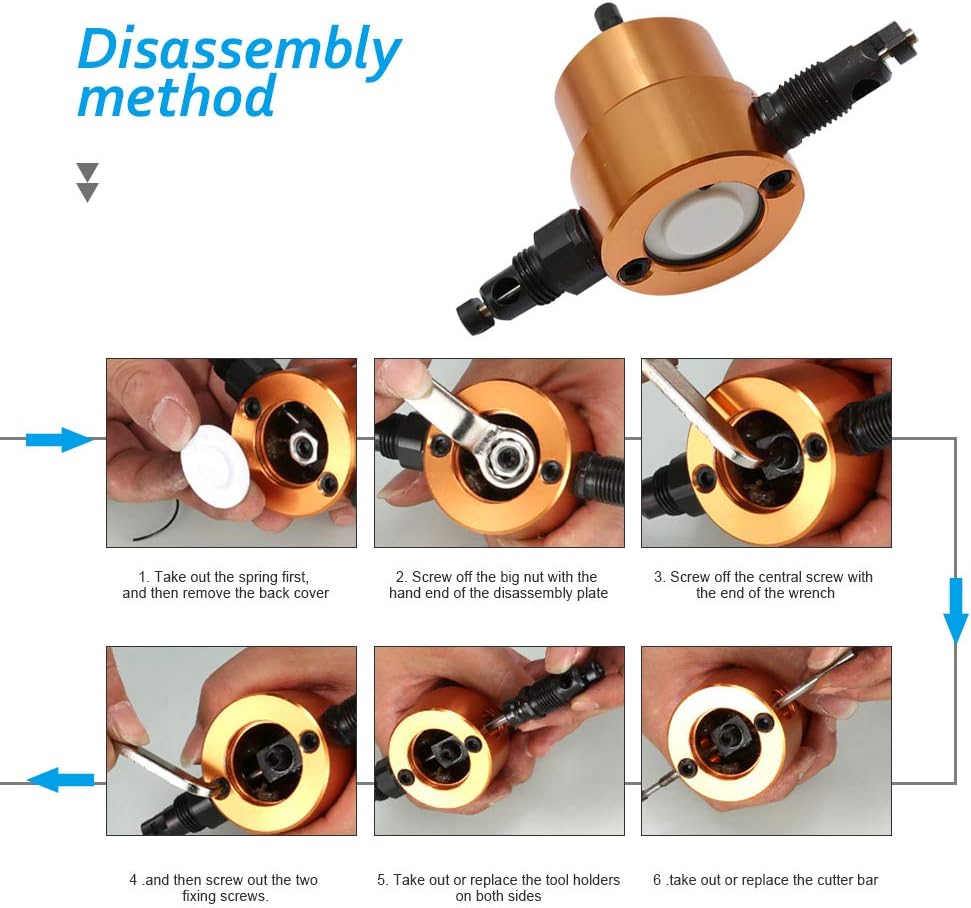 Disassembly method

1. Take out the spring first, and then remove the back cover

2. Screw off the big nut with the hand end of the disassembly plate

3. Screw off the central screw with the end of the wrench

4 .and then screw out the two fixing screws.

5. Take out or replace the tool holders on both sides

6 .take out or replace the cutter bar