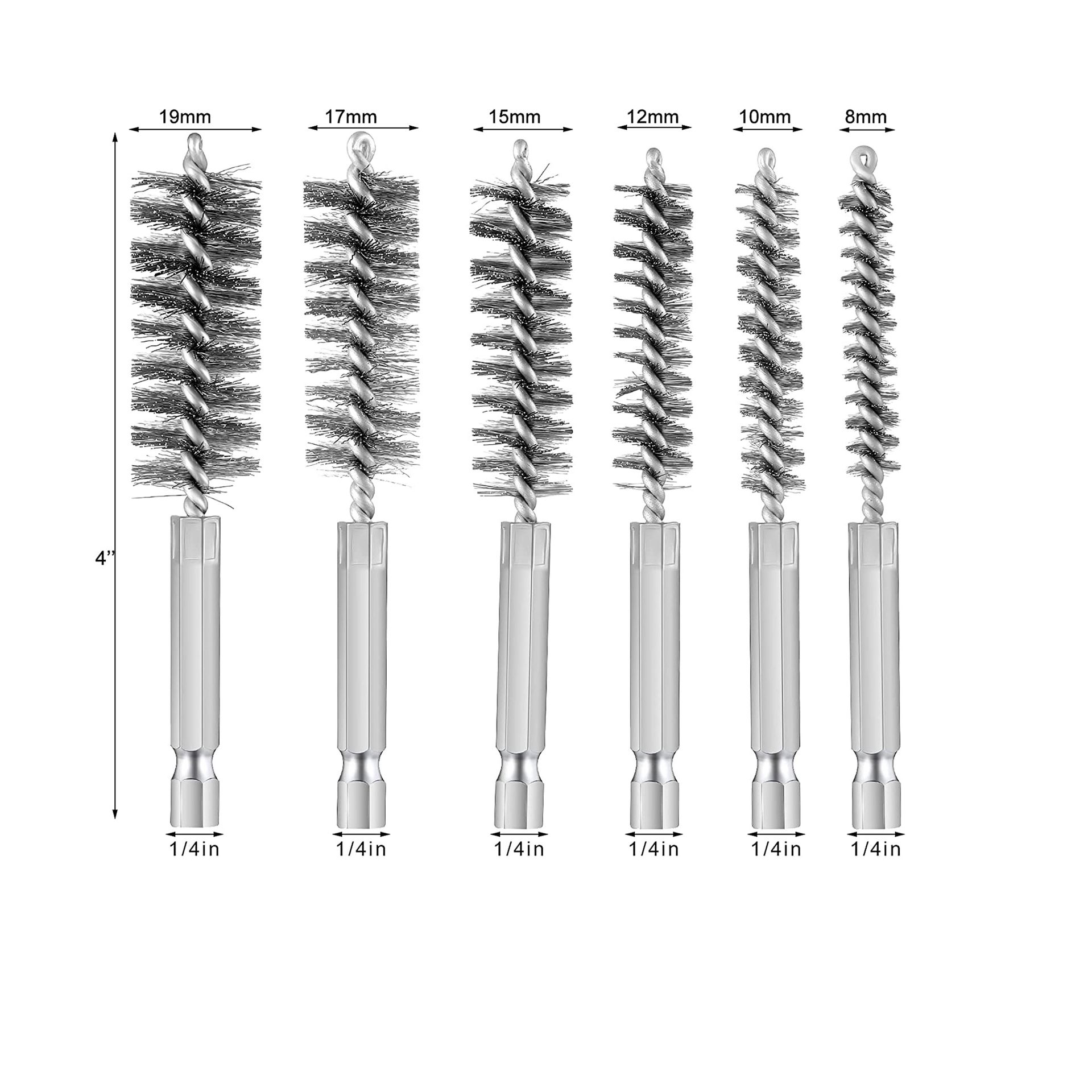 19mm 17mm 15mm 12mm 10mm 8mm

4”

1/4in 1/4in 1/4in 1/4in 1/4in 1/4in